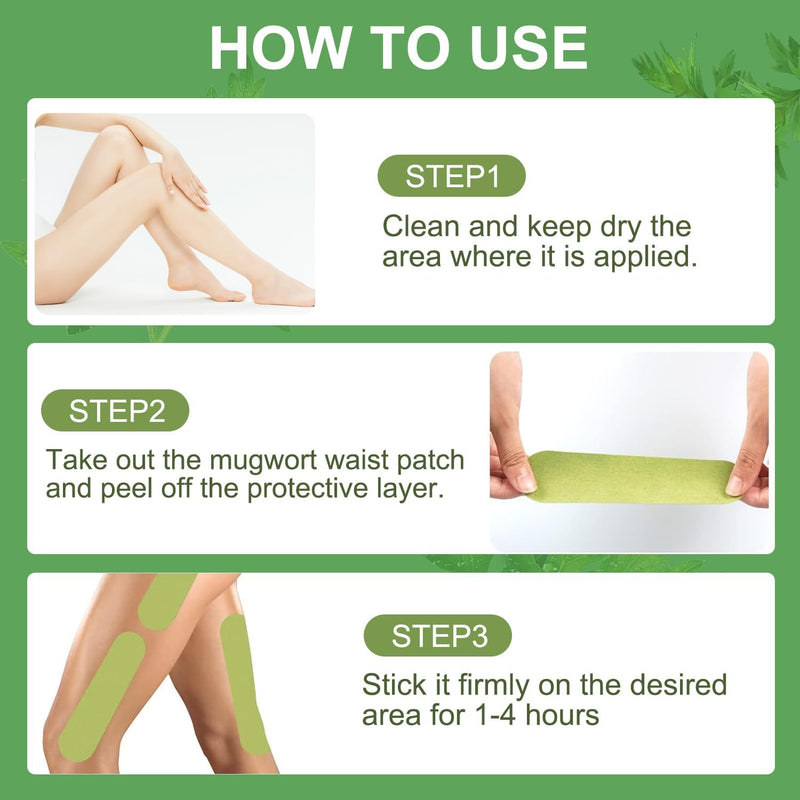 HOW TO USE

STEP1

Clean and keep dry the area where it is applied.

STEP2

Take out the mugwort waist patch and peel off the protective layer.

STEP3

Stick it firmly on the desired area for 1-4 hours