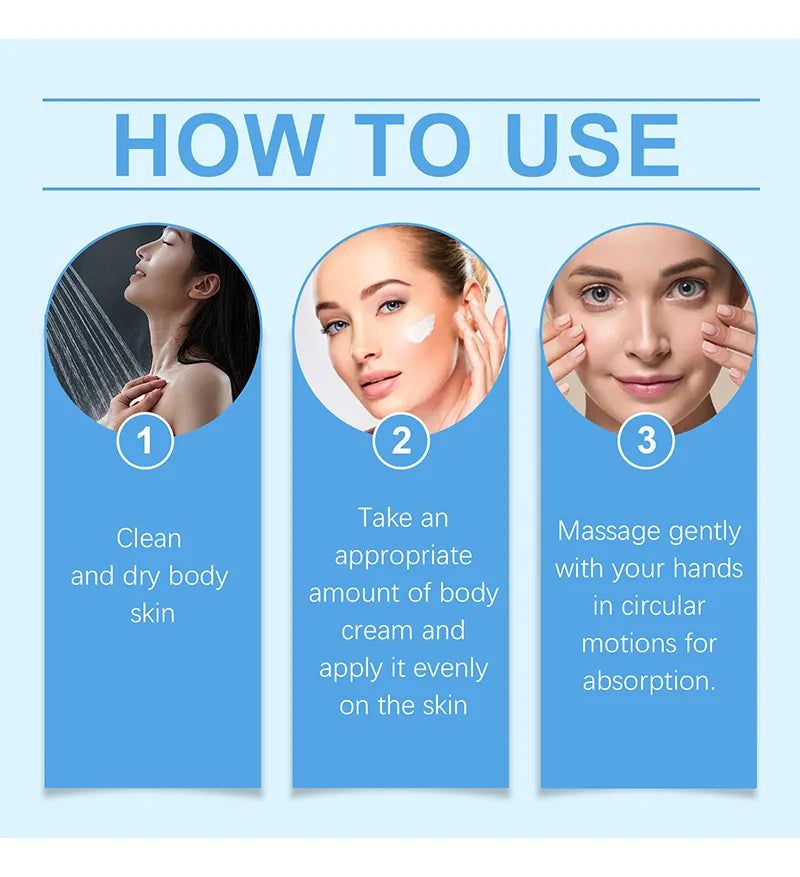 HOW TO USE

1

Clean and dry body skin

2

Take an appropriate amount of body cream and apply it evenly on the skin

3

Massage gently with your hands in circular motions for absorption.